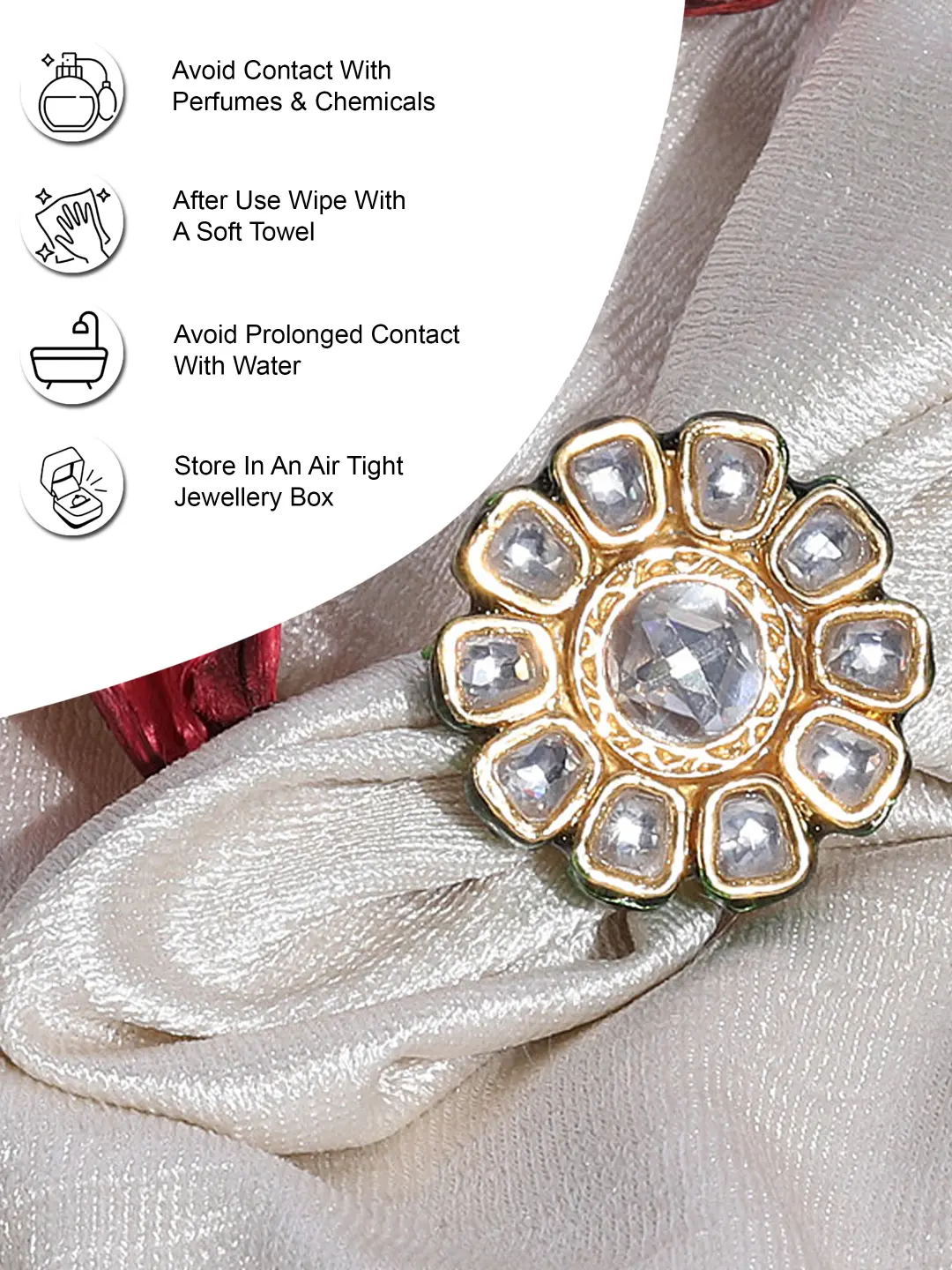 Avoid Contact With Perfumes & Chemicals

After Use Wipe With A Soft Towel

Avoid Prolonged Contact With Water

Store In An Air Tight Jewellery Box